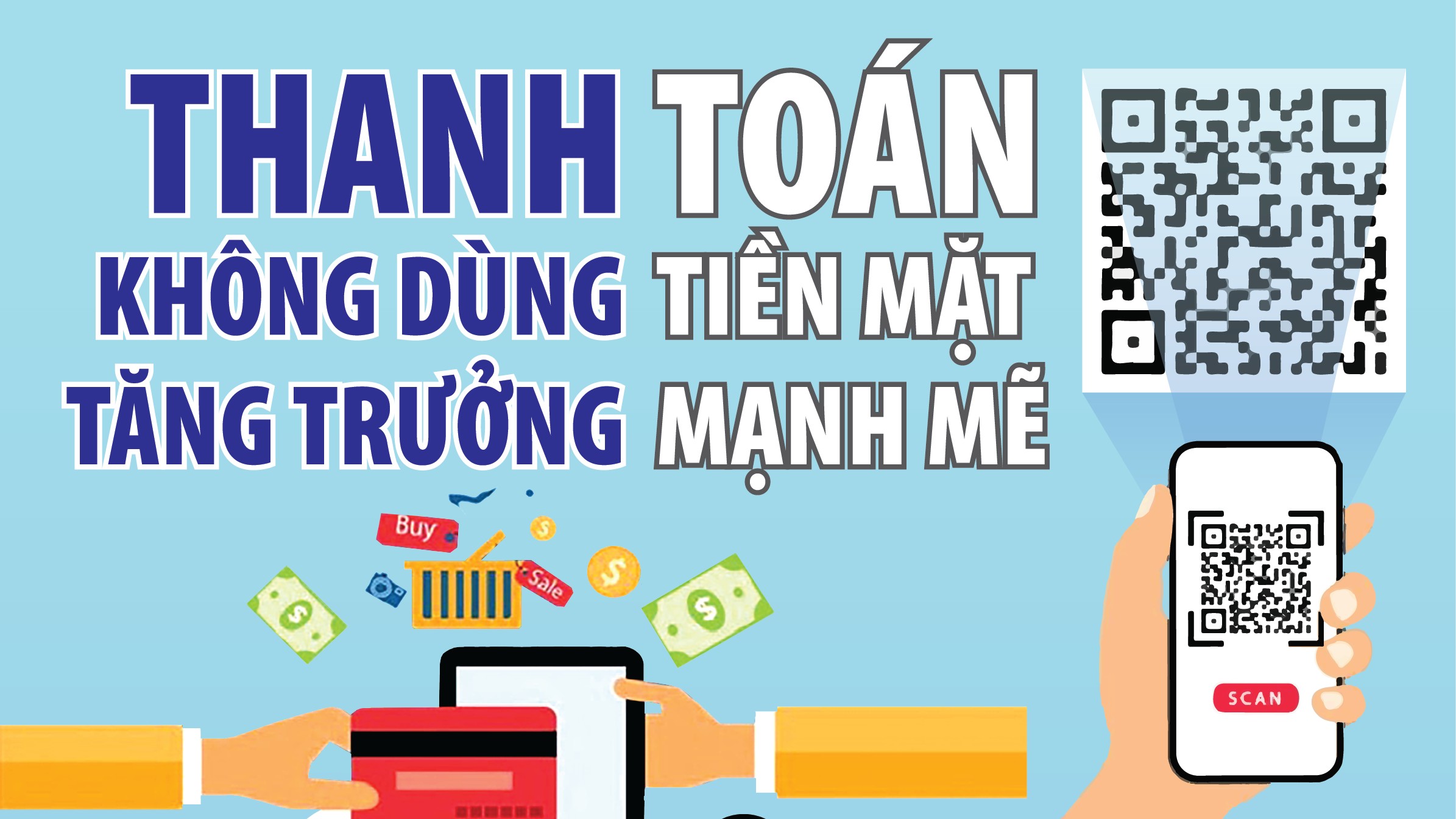 THANH TOÁN
KHÔNG DÙNG TIỀN MẶT
TĂNG TRƯỞNG MẠNH MẼ

Buy
Sale
$
$
$
$
SCAN