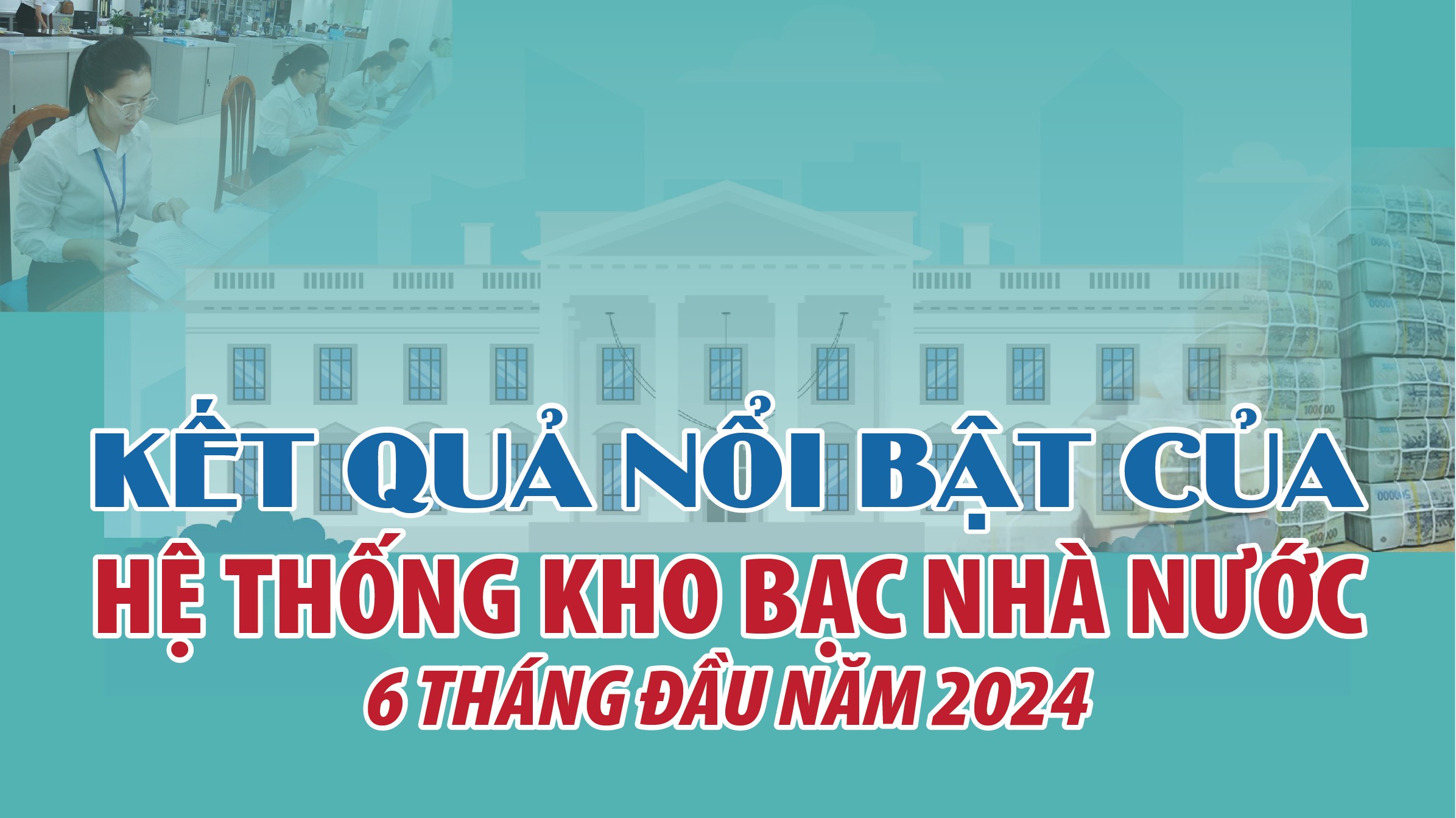 KẾT QUẢ NỔI BẬT CỦA
HỆ THỐNG KHO BẠC NHÀ NƯỚC
6 THÁNG ĐẦU NĂM 2024